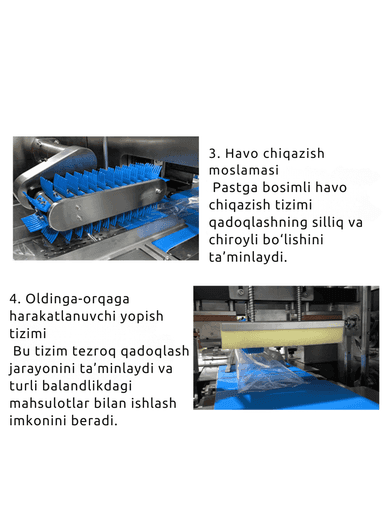 3. Havo chiqazish moslamasi
Pastga bosimli havo chiqazish tizimi qadoqlashning silliq va chiroyli bo‘lishini ta’minlaydi.

4. Oldinga-orqaga harakatlanuvchi yopish tizimi
Bu tizim tezroq qadoqlash jarayonini ta’minlaydi va turli balandlikdagi mahsulotlar bilan ishlash imkonini beradi.