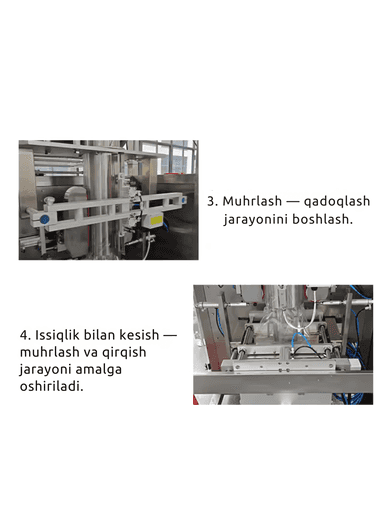 3. Muhrlash — qadoqlash jarayonini boshlash.

4. Issiqlik bilan kesish — muhrlash va qirqish jarayoni amalga oshiriladi.